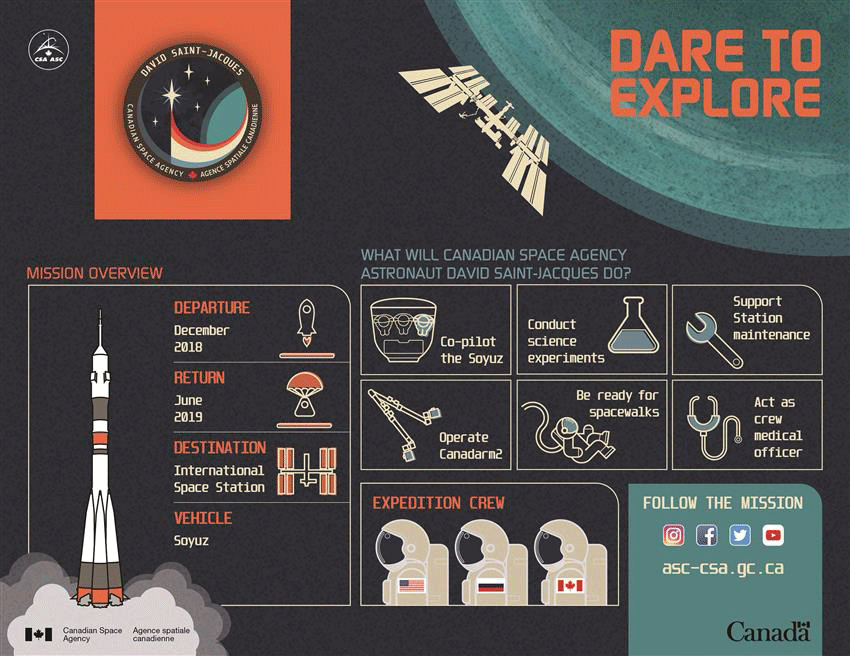 CSA ASC

DAVID SAINT-JACQUES
CANADIAN SPACE AGENCY AGENCE SPATIALE CANADIENNE

DARE TO EXPLORE

MISSION OVERVIEW

DEPARTURE
December 2018

RETURN
June 2019

DESTINATION
International Space Station

VEHICLE
Soyuz

WHAT WILL CANADIAN SPACE AGENCY ASTRONAUT DAVID SAINT-JACQUES DO?

Co-pilot the Soyuz

Conduct science experiments

Support Station maintenance

Operate Canadarm2

Be ready for spacewalks

Act as crew medical officer

EXPEDITION CREW

FOLLOW THE MISSION

asc-csa.gc.ca

Canadian Space Agency Agence spatiale canadienne

Canada